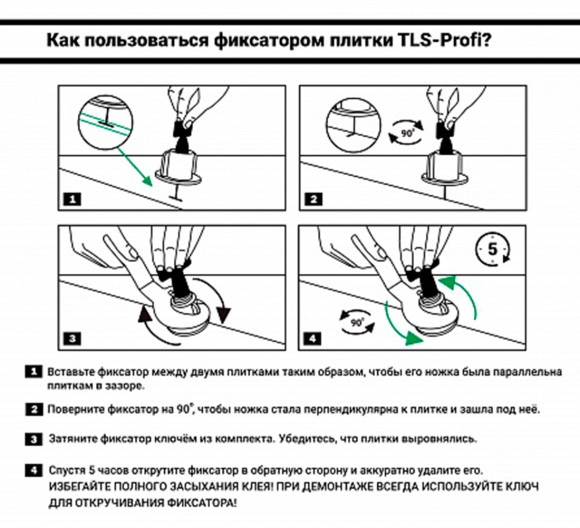 Как пользоваться фиксатором плитки TLS-Profi?

1

90°

2

3

5

90°

4

1 Вставьте фиксатор между двумя плитками таким образом, чтобы его ножка была параллельна плиткам в зазоре.

2 Поверните фиксатор на 90°, чтобы ножка стала перпендикулярна к плитке и зашла под неё.

3 Затяните фиксатор ключём из комплекта. Убедитесь, что плитки выровнялись.

4 Спустя 5 часов открутите фиксатор в обратную сторону и аккуратно удалите его. ИЗБЕГАЙТЕ ПОЛНОГО ЗАСЫХАНИЯ КЛЕЯ! ПРИ ДЕМОНТАЖЕ ВСЕГДА ИСПОЛЬЗУЙТЕ КЛЮЧ ДЛЯ ОТКРУЧИВАНИЯ ФИКСАТОРА!