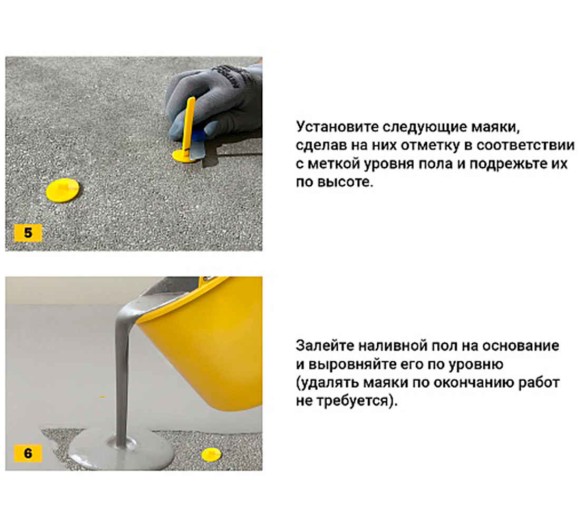 5

Установите следующие маяки, сделав на них отметку в соответствии с меткой уровня пола и подрежьте их по высоте.

6

Залейте наливной пол на основание и выровняйте его по уровню (удалять маяки по окончанию работ не требуется).